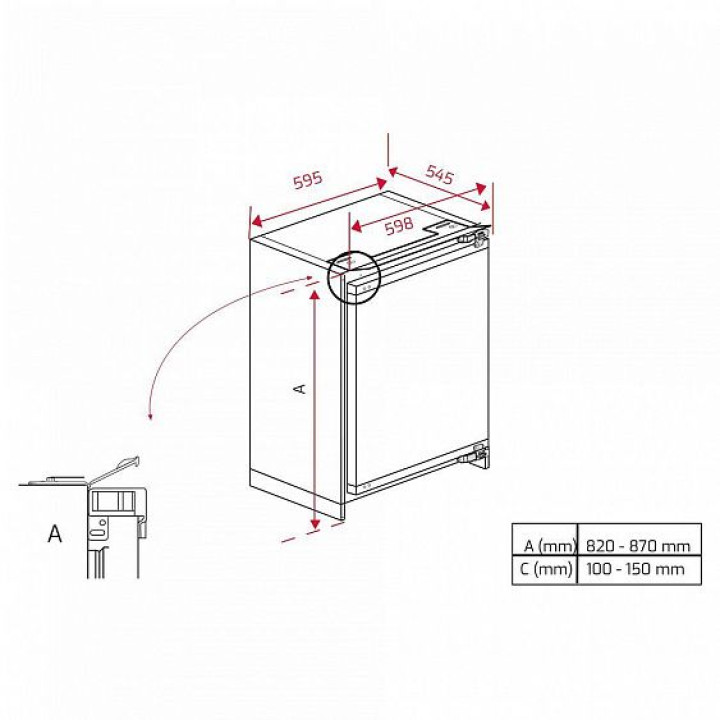 595

545

598

A

A

| A (mm) | 820 - 870 mm |
|---|---|
| C (mm) | 100 - 150 mm |