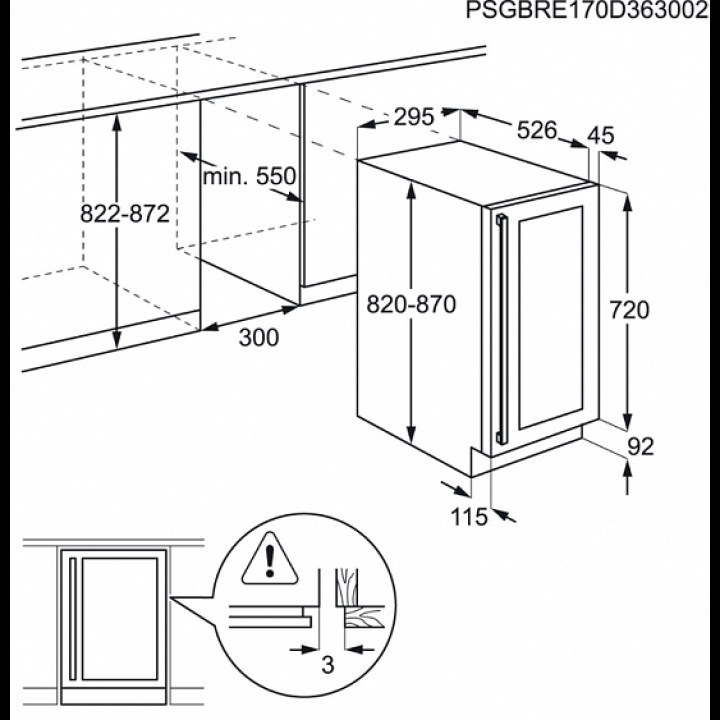 PSGBRE170D363002

295
526
45
min. 550
822-872
820-870
720
300
92
115
3