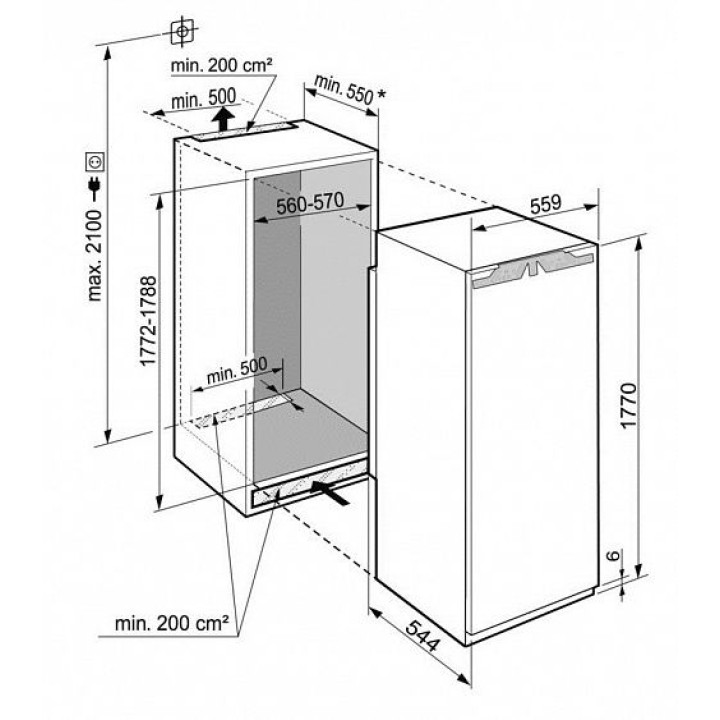 min. 200 cm²
min. 500
min. 550 *
max. 2100
560-570
559
1772-1788
min. 500
1770
6
min. 200 cm²
544