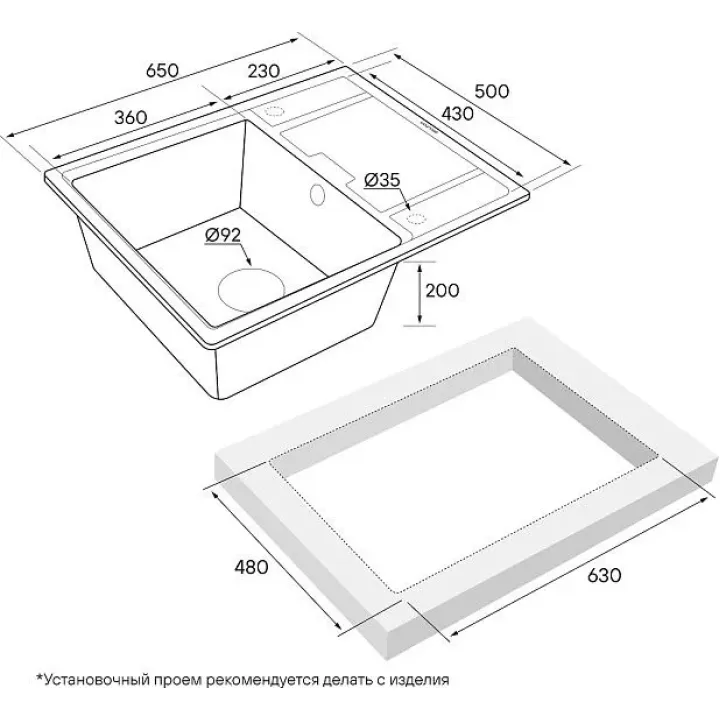 650
230
360
500
430
Ø35
Ø92
200
480
630
*Установочный проем рекомендуется делать с изделия