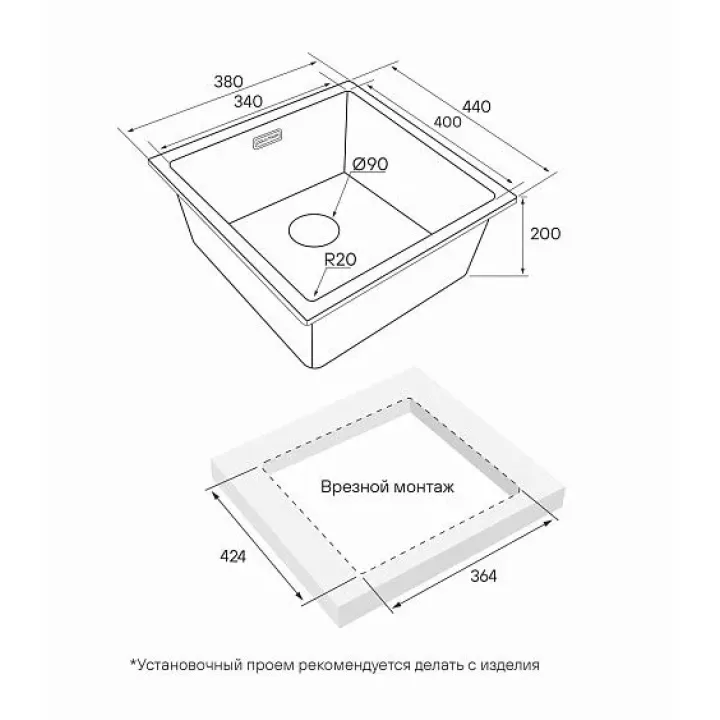 380
340
440
400
Ø90
200
R20

Врезной монтаж
424
364

*Установочный проем рекомендуется делать с изделия