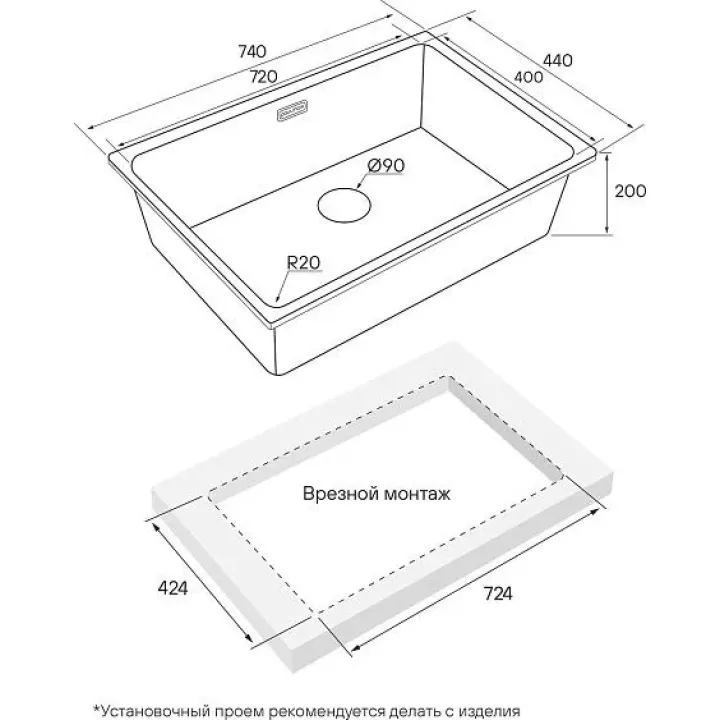 740
720
440
400
Ø90
200
R20

Врезной монтаж
424
724

*Установочный проем рекомендуется делать с изделия