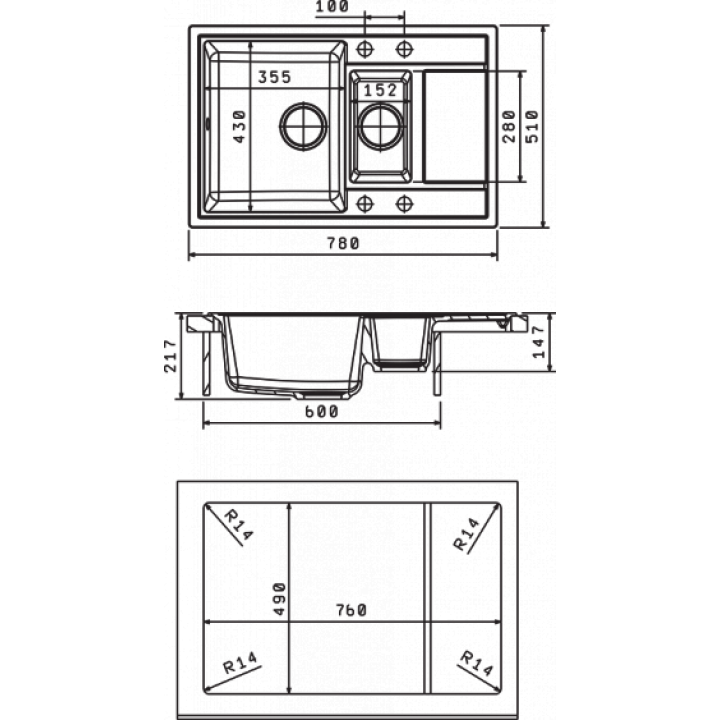 100
355
152
430
280
510
780
217
147
600
R14
R14
490
760
R14
R14