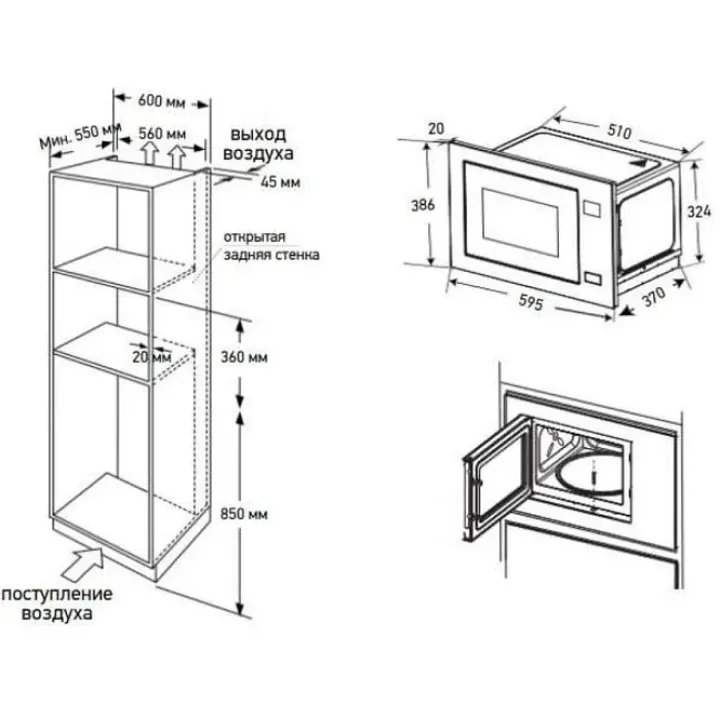 600 мм

Мин. 550 мм

560 мм

выход воздуха

45 мм

открытая задняя стенка

20 мм

360 мм

850 мм

поступление воздуха

20

510

386

324

595

370