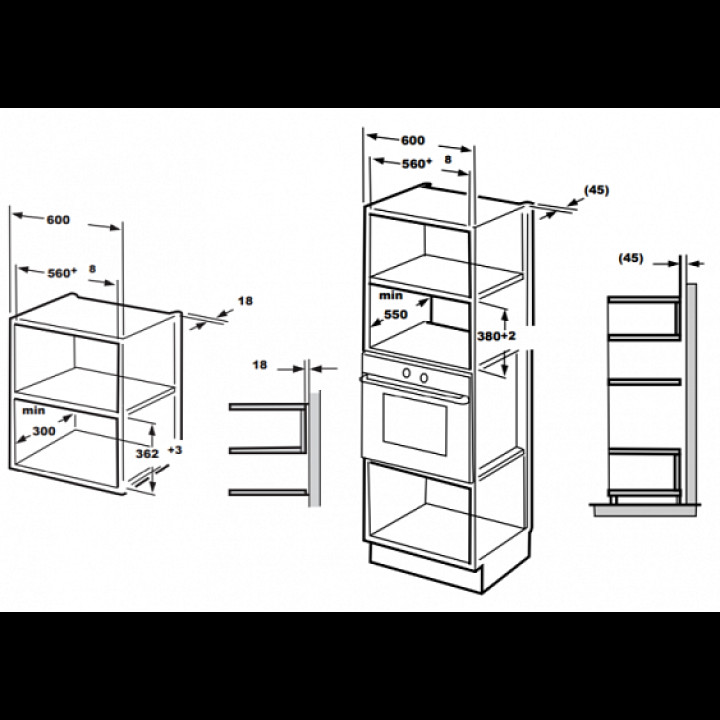 600
560+ 8
18
min
300
362 +3

18

600
560+ 8
(45)
min
550
380+2

(45)