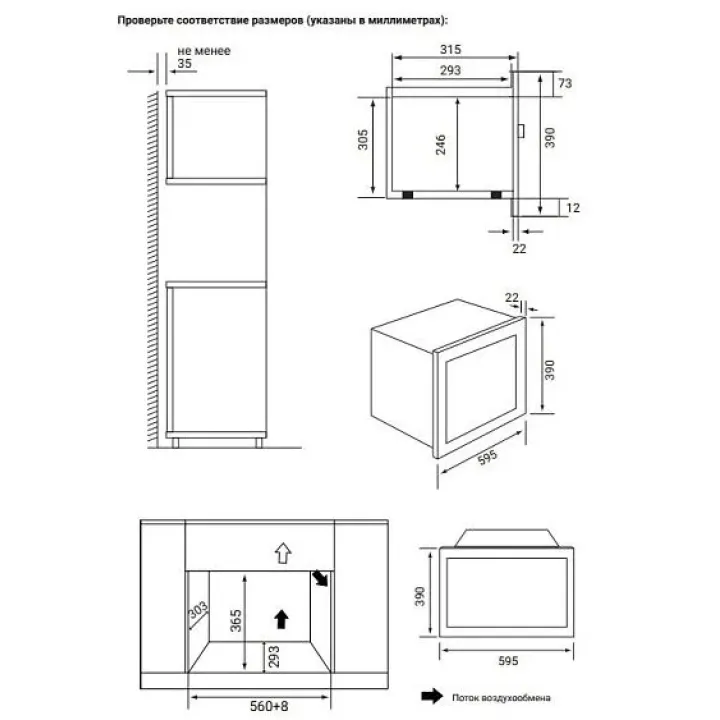 Проверьте соответствие размеров (указаны в миллиметрах):

не менее
35

315
293
73
305
246
390
12
22

22
390
595

303
365
293
560+8

390
595

Поток воздухообмена