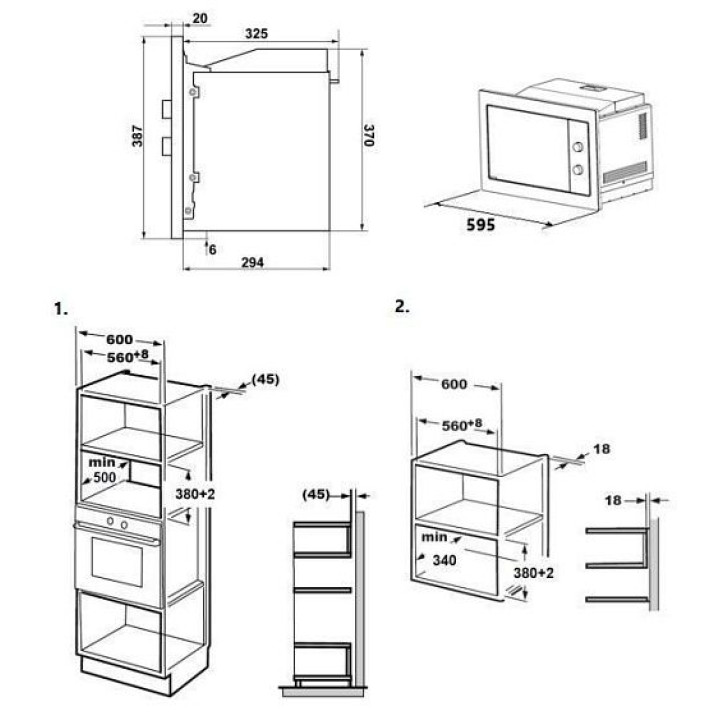 20
325
387
370
6
294
595

1.
600
$560^{+8}$
(45)
min
500
380+2
(45)

2.
600
$560^{+8}$
18
min
340
380+2
18