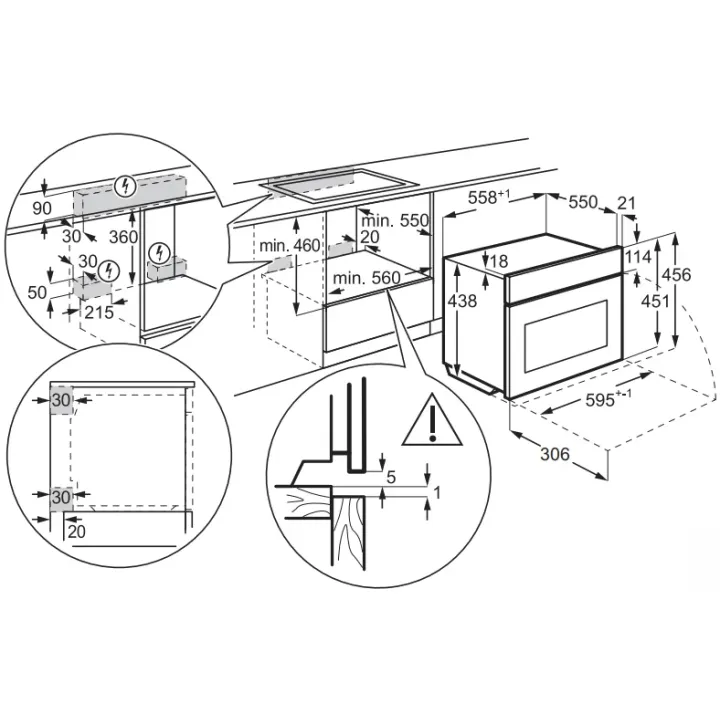 90
30
360
30
50
215
min. 460
min. 550
20
min. 560
$558^{+1}$
550
21
18
114
456
438
451
$595^{+-1}$
306
30
30
20
5
1