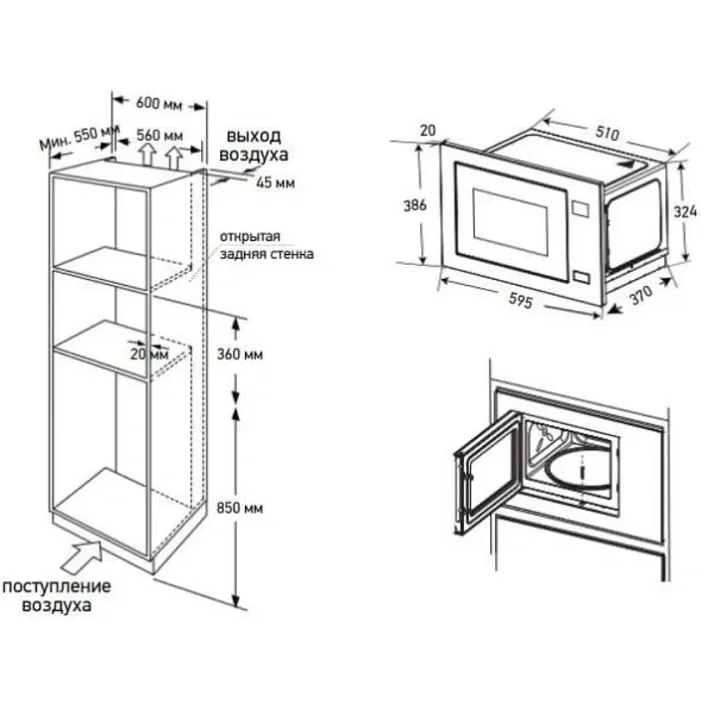 600 мм
Мин. 550 мм
560 мм
выход воздуха
45 мм
открытая задняя стенка
20 мм
360 мм
850 мм
поступление воздуха

20
510
386
324
595
370