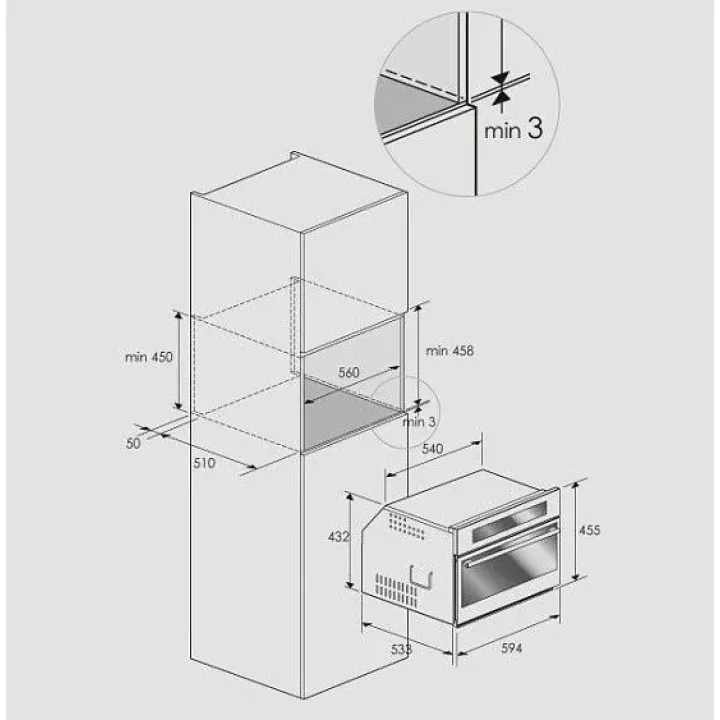 min 3

min 450

min 458

560

min 3

50

510

540

432

455

533

594