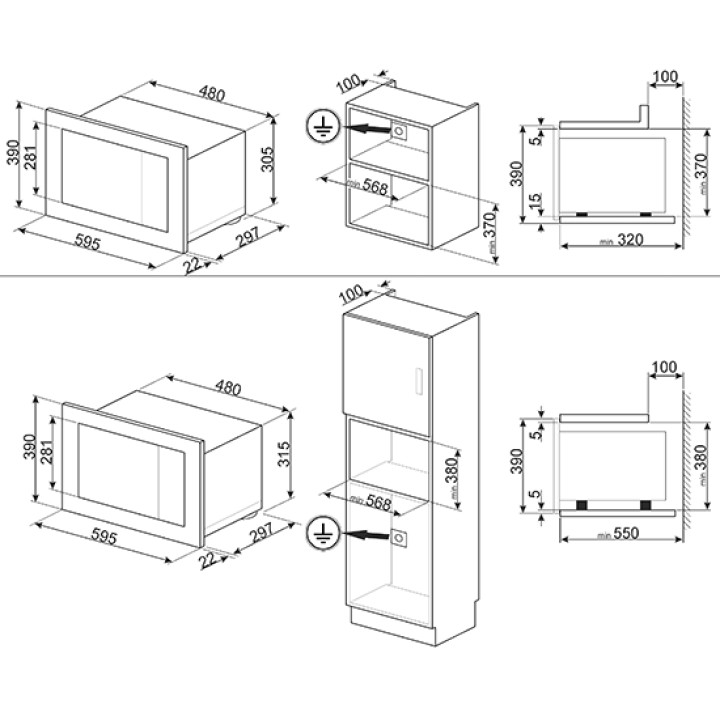 480
390
281
305
595
297
22
100
min 568
min 370
100
5
390
15
min 370
min 320
100
480
390
281
315
595
297
22
min 380
min 568
100
5
390
5
min 380
min 550