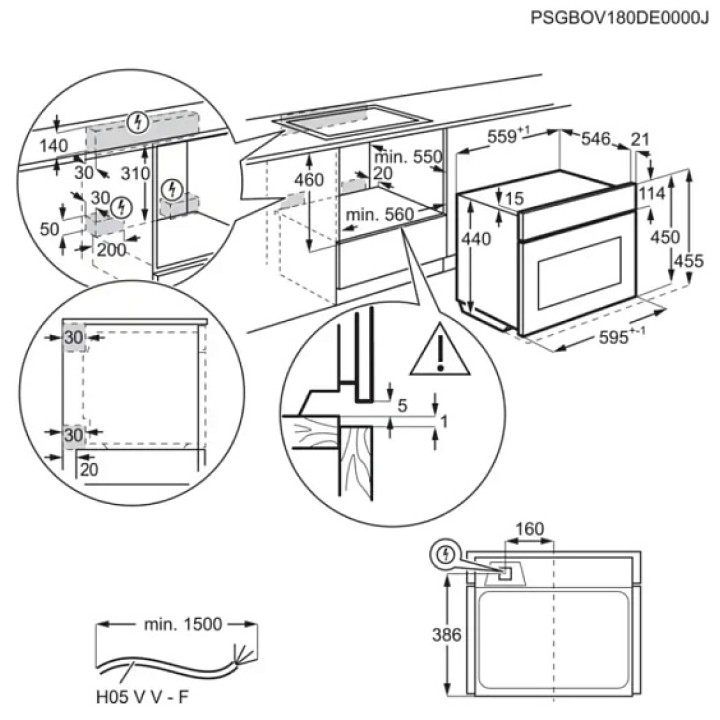 PSGBOV180DE0000J

140
30
310
30
50
200
460
min. 550
20
min. 560
$559^{+1}$
546
21
15
114
440
450
455
$595^{+-1}$
30
30
20
5
1
160
386
min. 1500
H05 V V - F