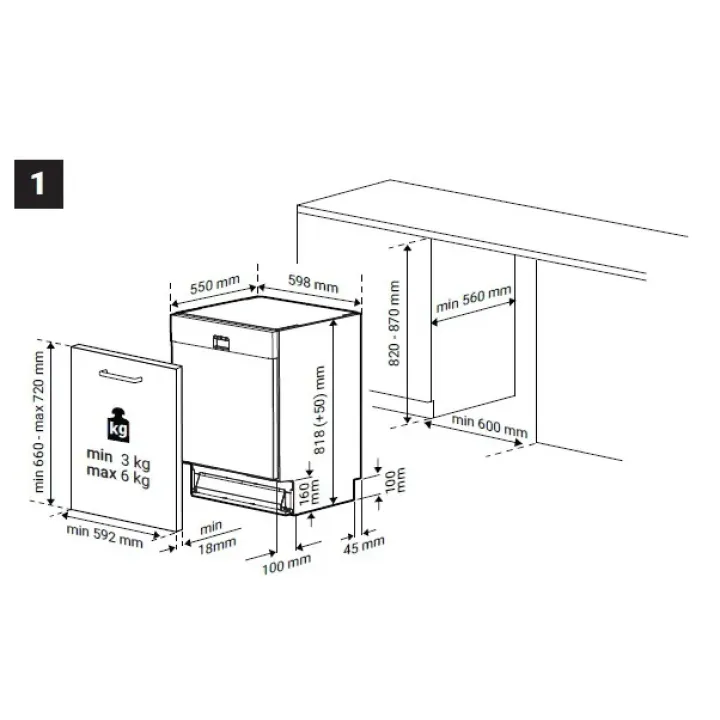 1

550 mm
598 mm
820 - 870 mm
min 560 mm
min 660 - max 720 mm
kg
min 3 kg
max 6 kg
818 (+50) mm
min 600 mm
160 mm
100 mm
min 592 mm
min 18mm
100 mm
45 mm