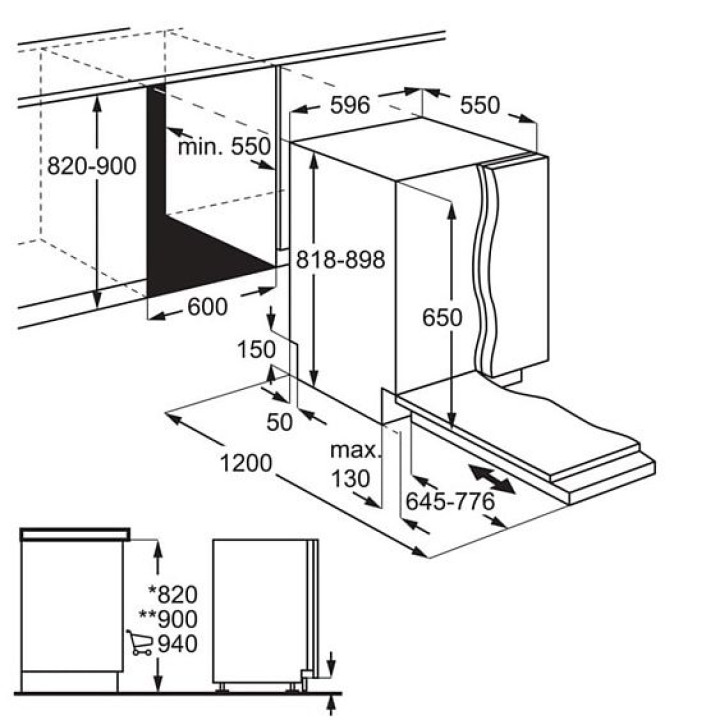 596
550
820-900
min. 550
818-898
600
650
150
50
1200
max. 130
645-776
*820
**900
940