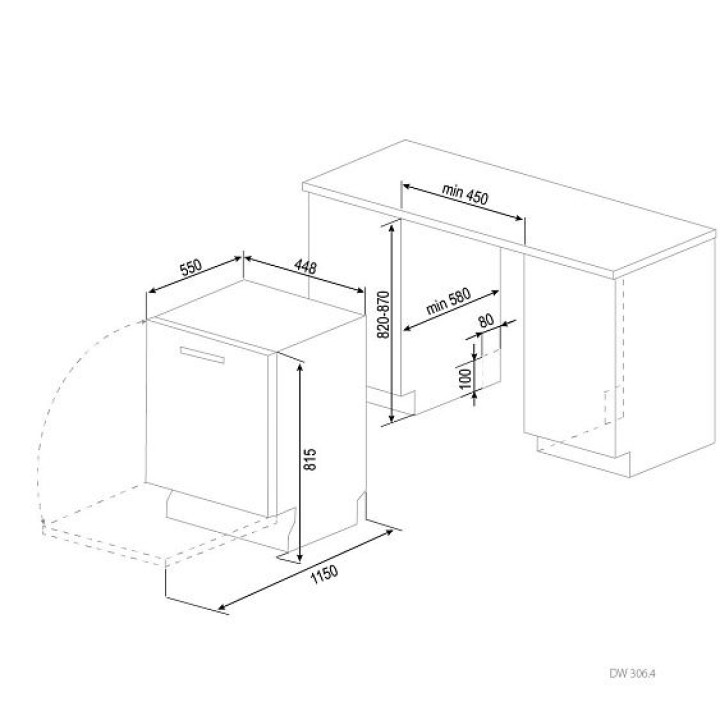 min 450
550
448
820-870
min 580
80
100
815
1150
DW 306.4