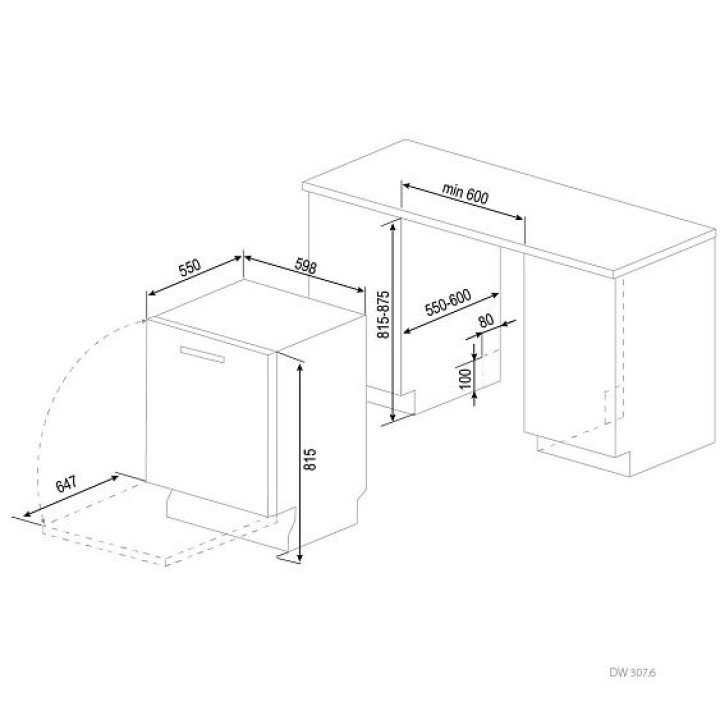 min 600
550
598
815-875
550-600
80
100
815
647
DW 307.6