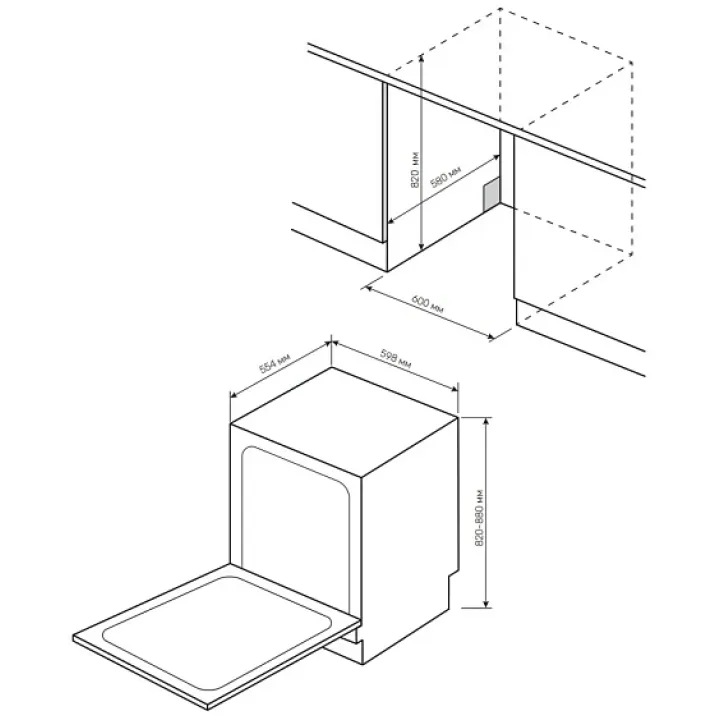 820 мм
580 мм
600 мм
554 мм
598 мм
820-880 мм