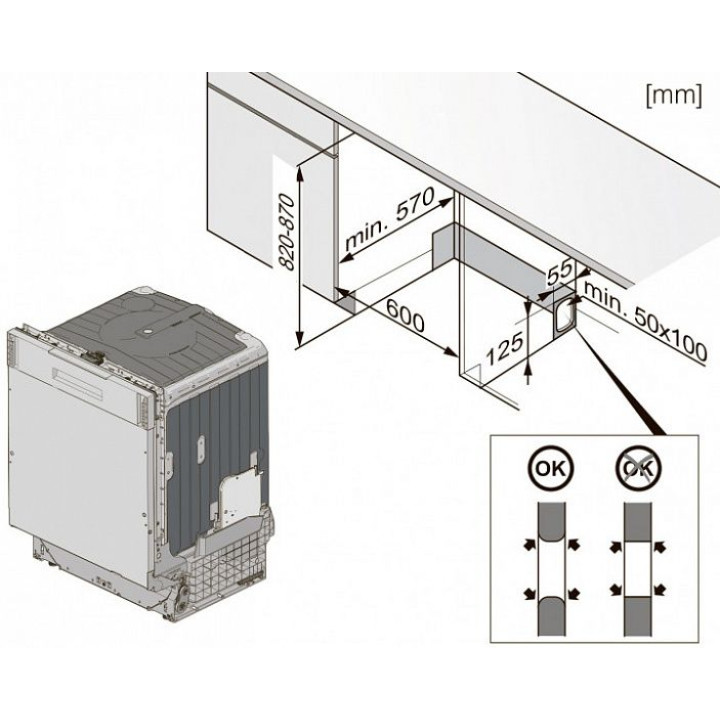 [mm]

820-870

min. 570

600

55

min. 50x100

125

OK

OK