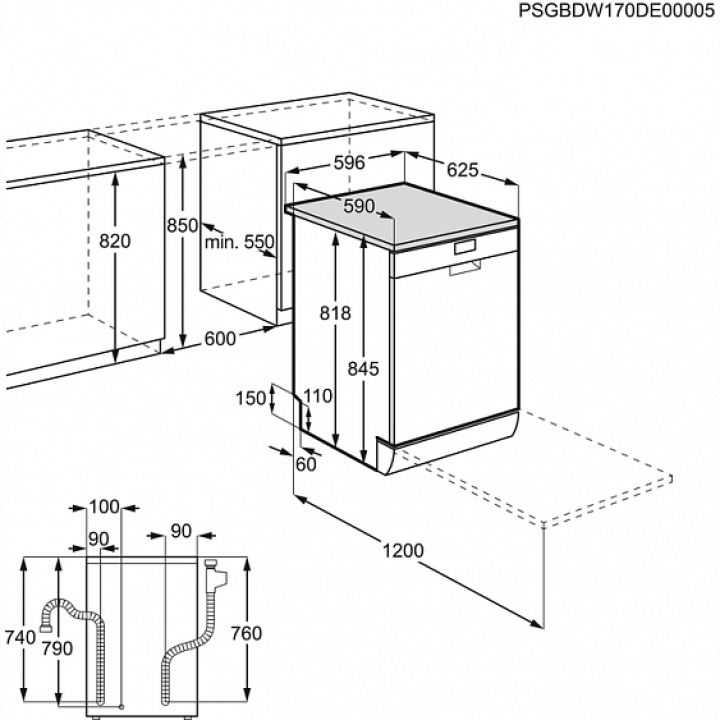 PSGBDW170DE00005

596
625
590
820
850
min. 550
818
845
600
150
110
60
1200
100
90
90
740
790
760