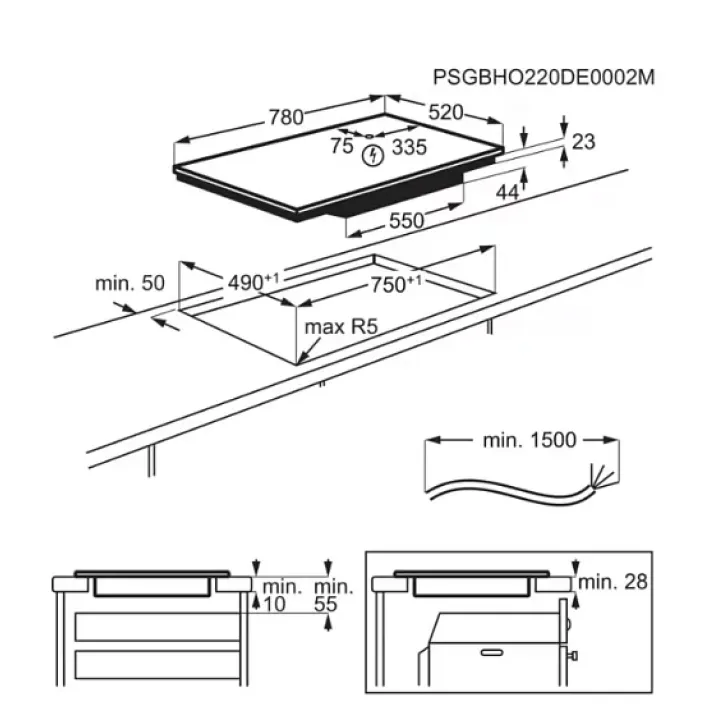 PSGBHO220DE0002M

780

520

75

335

23

44

550

min. 50

$490^{+1}$

$750^{+1}$

max R5

min. 1500

min.
10

min.
55

min. 28