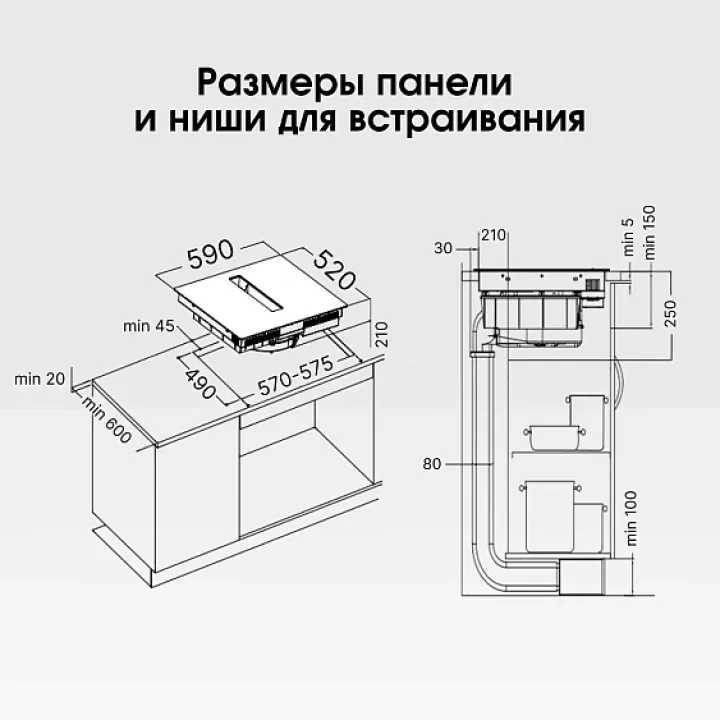 Размеры панели
и ниши для встраивания

590
520
min 45
210
490
570-575
min 20
min 600

30
210
min 5
min 150
250
80
min 100