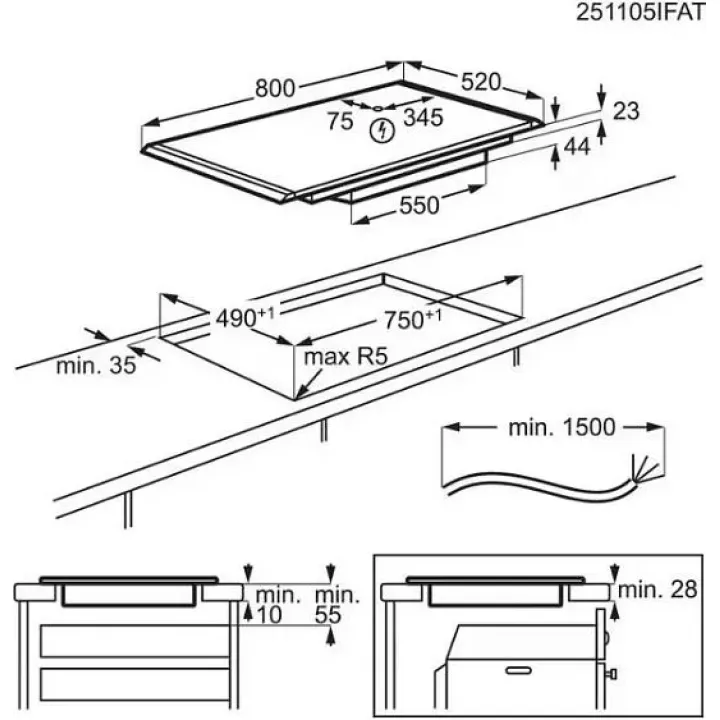 251105IFAT

800
520
75
345
23
44
550

$490^{+1}$
$750^{+1}$
min. 35
max R5

min. 1500

min. 10
min. 55

min. 28