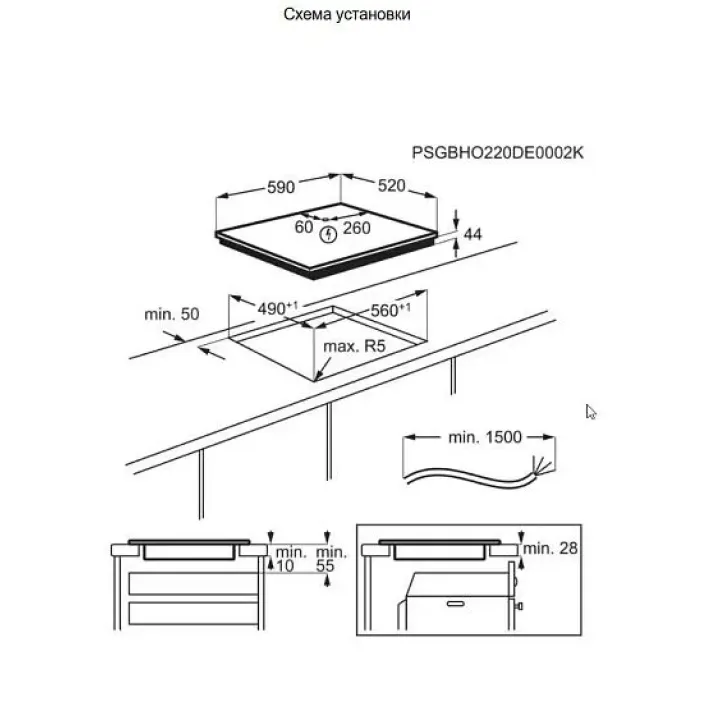 Схема установки

PSGBHO220DE0002K

590
520
60
260
44
min. 50
$490^{+1}$
$560^{+1}$
max. R5
min. 1500
min.
10
min.
55
min. 28