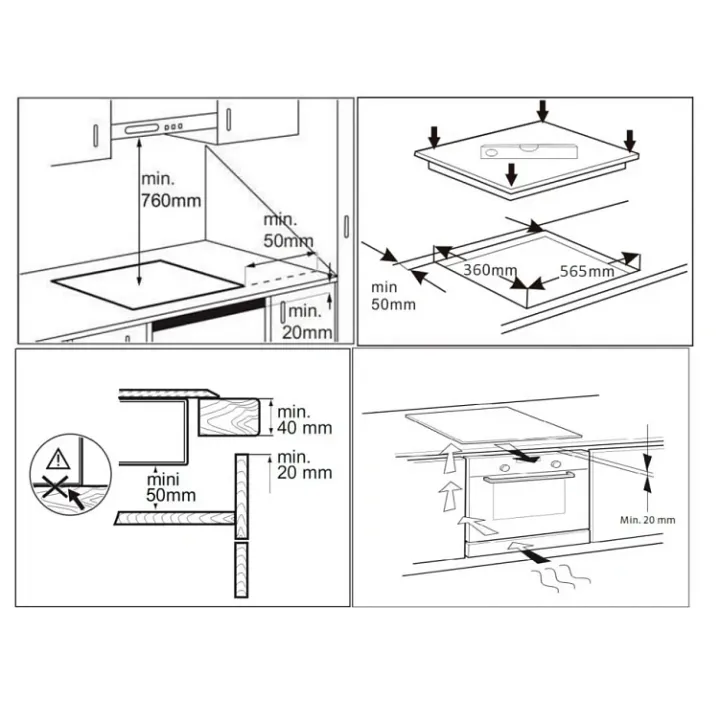 min.
760mm

min.
50mm

min.
20mm

min
50mm

360mm

565mm

min.
40 mm

min.
20 mm

mini
50mm

Min. 20 mm