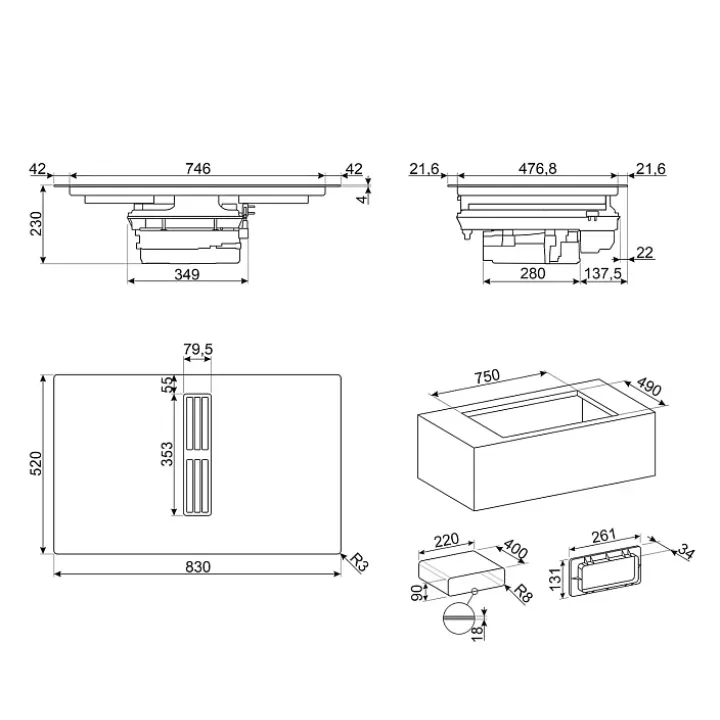 42
746
42
4
230
349
21,6
476,8
21,6
22
280
137,5
79,5
55
353
520
830
R3
750
490
220
400
90
R8
18
261
34
131