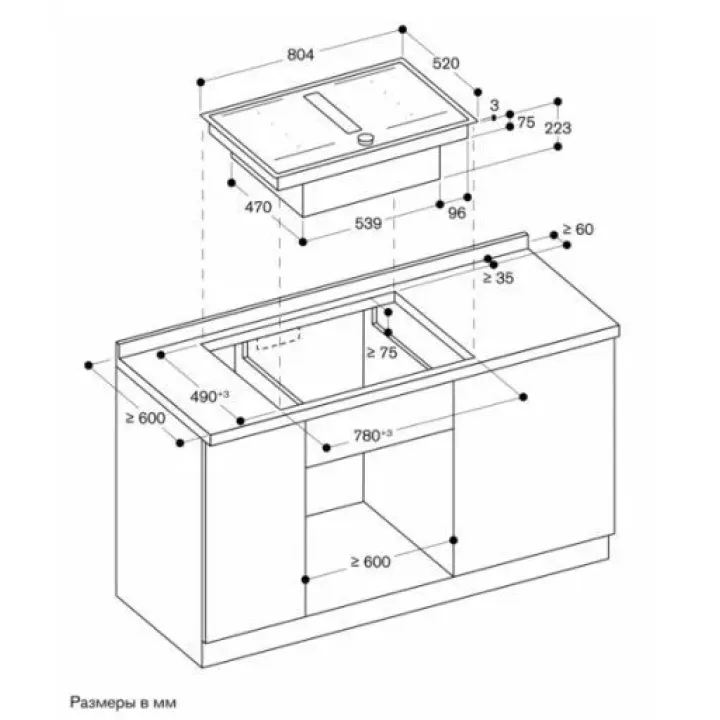 804
520
3
75
223
470
539
96
≥ 60
≥ 35
≥ 75
$490^{+3}$
≥ 600
$780^{+3}$
≥ 600

Размеры в мм