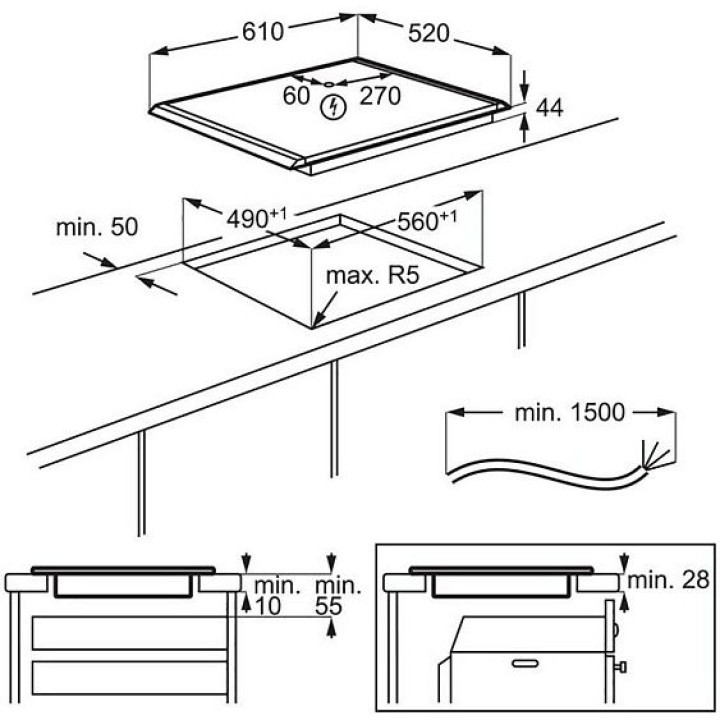 610
520
60
270
44
min. 50
$490^{+1}$
$560^{+1}$
max. R5
min. 1500
min.
10
min.
55
min. 28