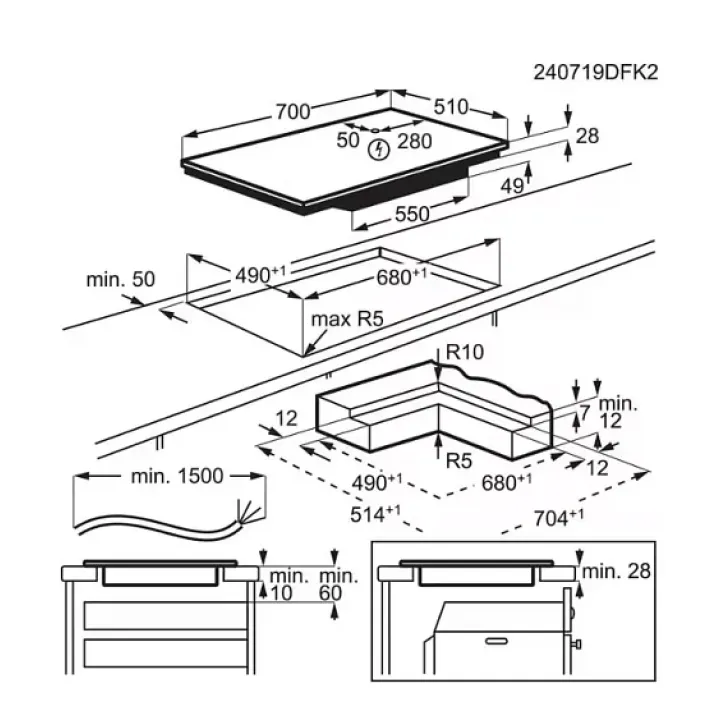 240719DFK2

700
510
50
280
28
49
550

min. 50
$490^{+1}$
$680^{+1}$
max R5

R10
12
7
min. 12
R5
12
$490^{+1}$
$680^{+1}$
$514^{+1}$
$704^{+1}$

min. 1500

min. 10
min. 60

min. 28