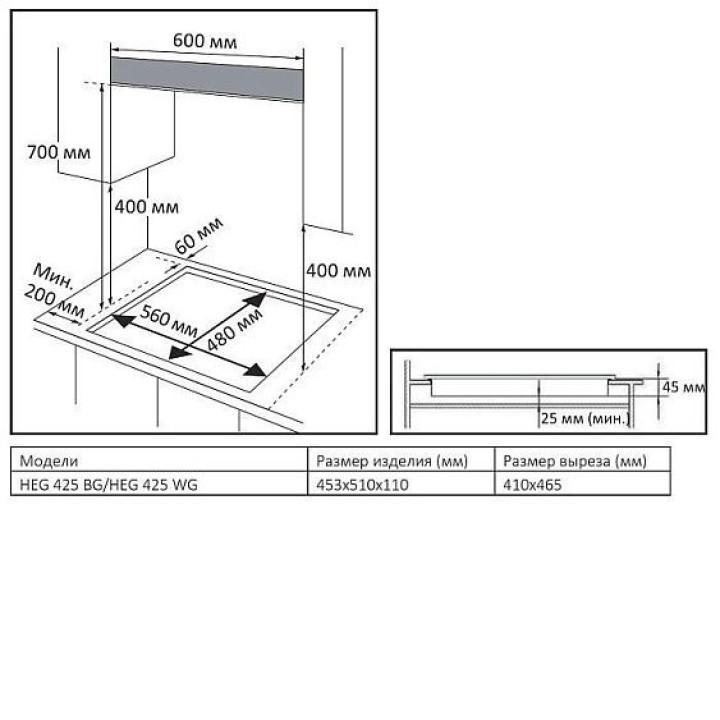 600 мм

700 мм

400 мм

60 мм

400 мм

Мин. 200 мм

560 мм

480 мм

45 мм

25 мм (мин.)

| Модели | Размер изделия (мм) | Размер выреза (мм) |
|---|---|---|
| HEG 425 BG/HEG 425 WG | 453x510x110 | 410x465 |