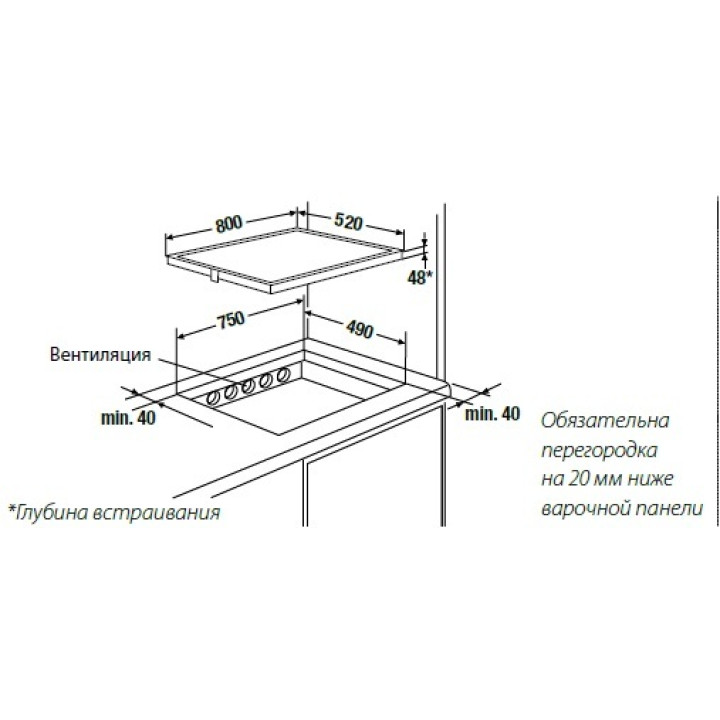 800
520
48*
750
490
Вентиляция
min. 40
min. 40
Обязательна перегородка на 20 мм ниже варочной панели
*Глубина встраивания