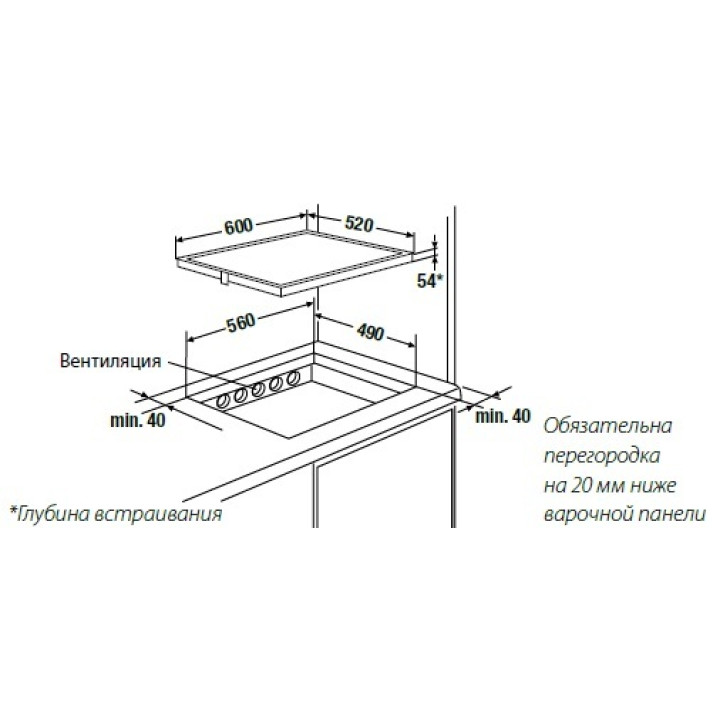 600
520
54*
560
490
Вентиляция
min. 40
min. 40
Обязательна перегородка на 20 мм ниже варочной панели
*Глубина встраивания