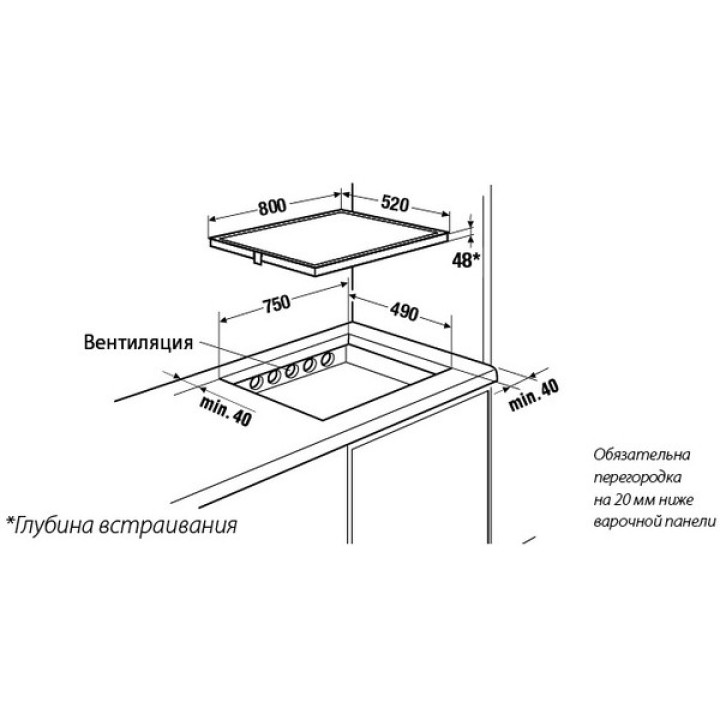 800
520
48*
750
490
Вентиляция
min. 40
min. 40

Обязательна перегородка на 20 мм ниже варочной панели

*Глубина встраивания