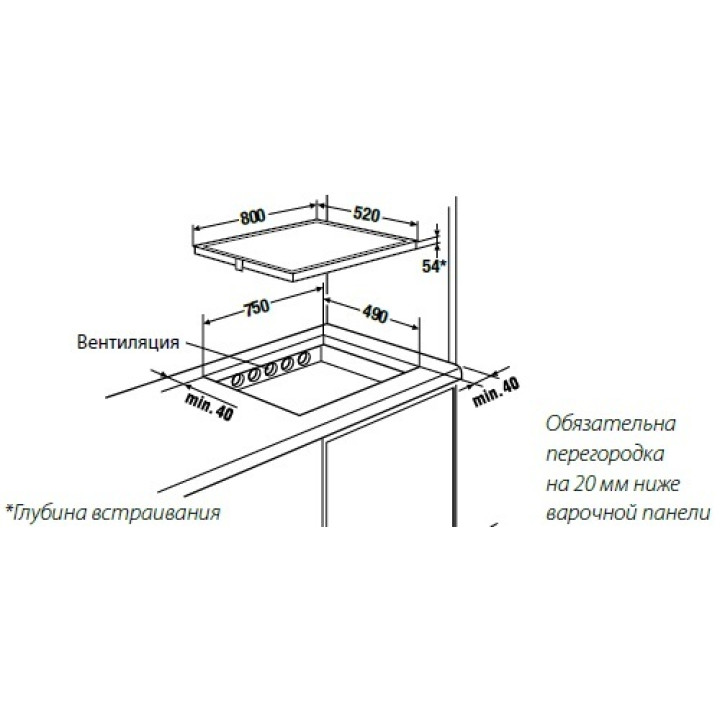 800
520
54*
750
490
Вентиляция
min. 40
min. 40

Обязательна перегородка на 20 мм ниже варочной панели

*Глубина встраивания