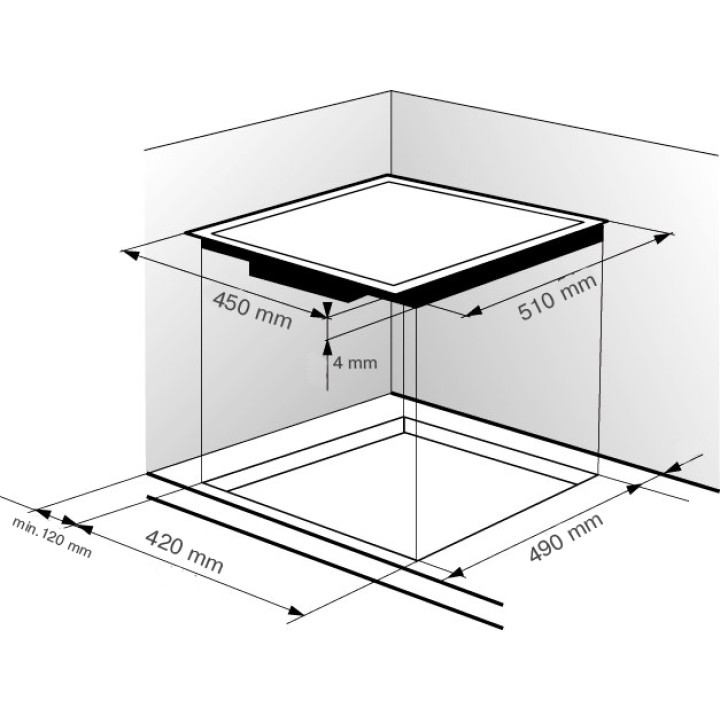 450 mm
510 mm
4 mm
min. 120 mm
420 mm
490 mm