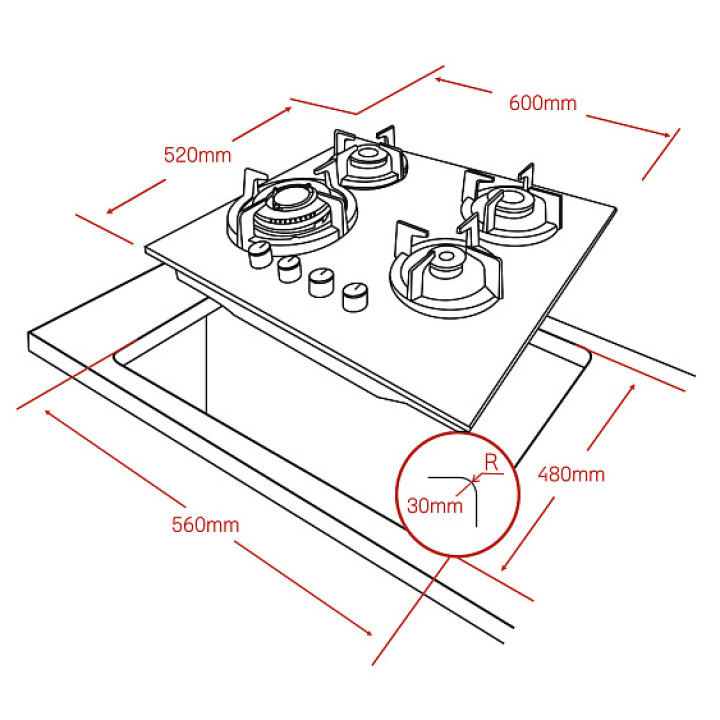 600mm
520mm
R
30mm
480mm
560mm