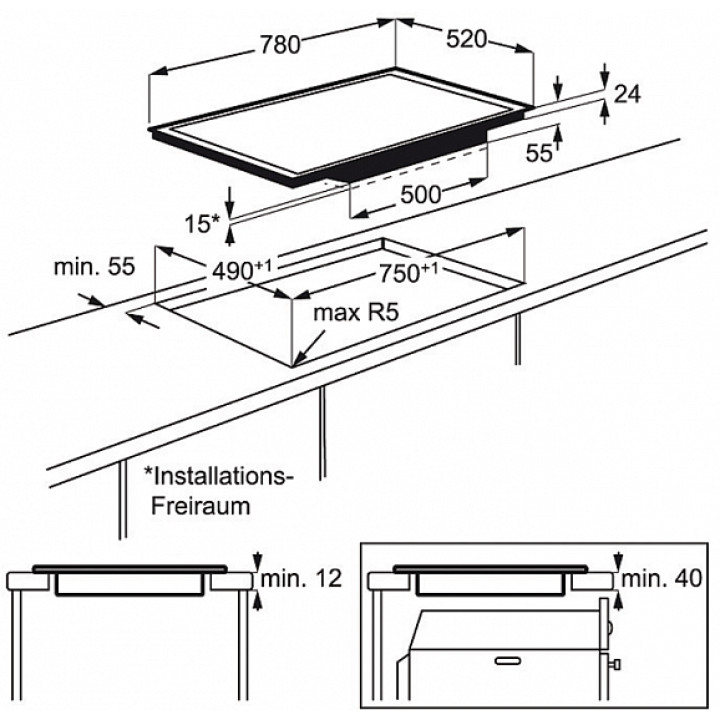 780
520
24
55
500
15*
min. 55
$490^{+1}$
$750^{+1}$
max R5
*Installations-Freiraum
min. 12
min. 40