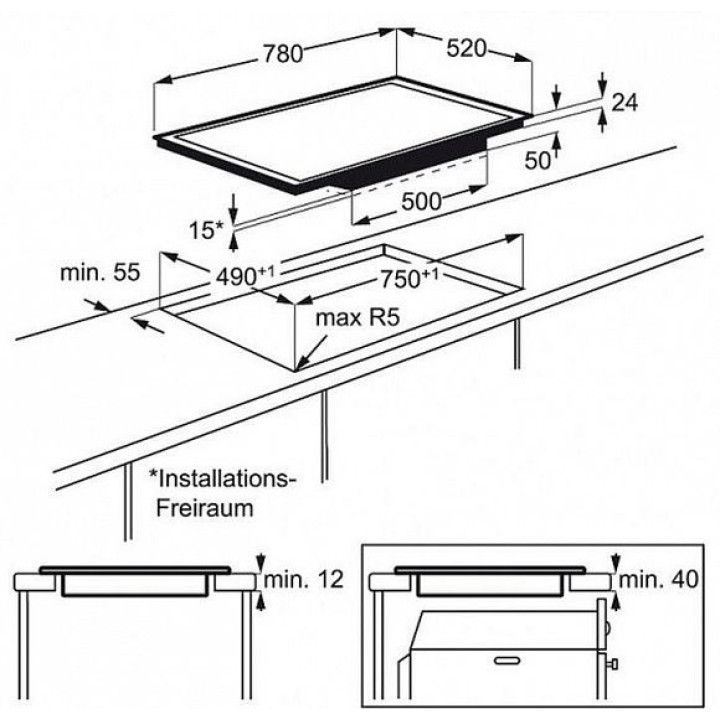 780
520
24
50
500
15*
min. 55
$490^{+1}$
$750^{+1}$
max R5
*Installations-Freiraum
min. 12
min. 40