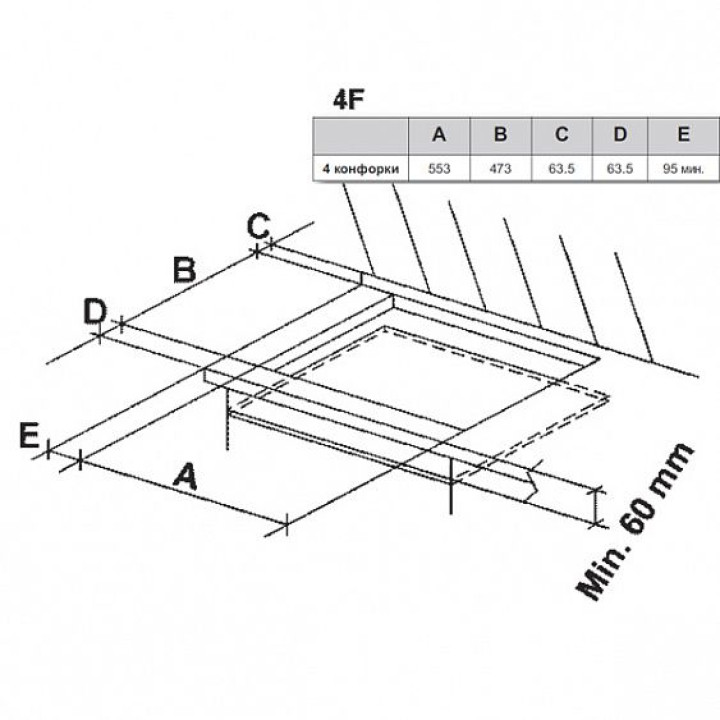 4F

| | A | B | C | D | E |
|---|---|---|---|---|---|
| 4 конфорки | 553 | 473 | 63.5 | 63.5 | 95 мин. |

C

B

D

E

A

Min. 60 mm