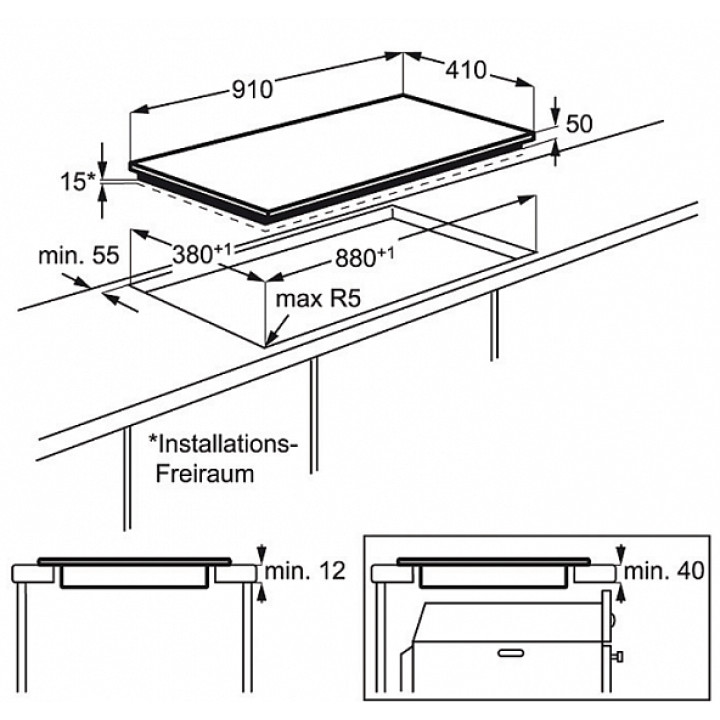 910

410

50

15*

min. 55

$380^{+1}$

$880^{+1}$

max R5

*Installations-Freiraum

min. 12

min. 40