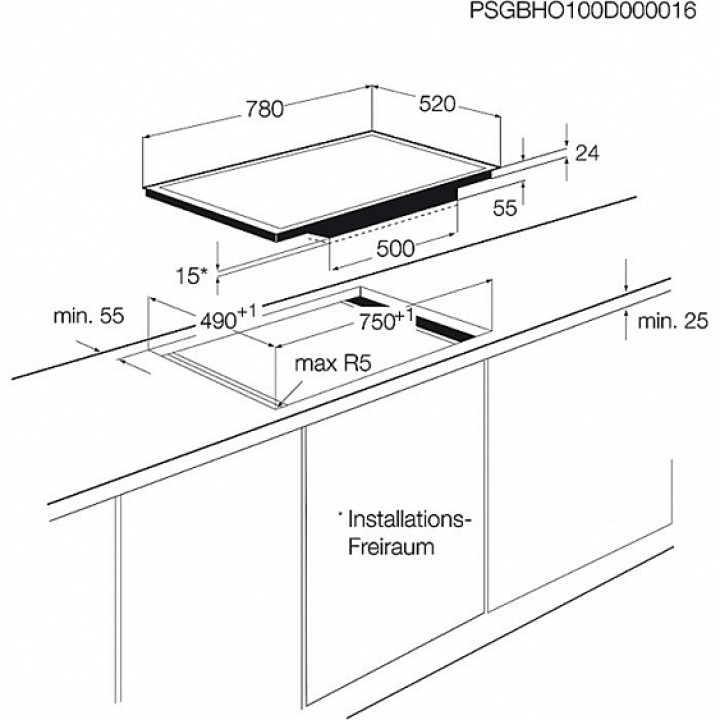 PSGBHO100D000016

780

520

24

55

500

15*

min. 55

$490^{+1}$

$750^{+1}$

min. 25

max R5

* Installations-Freiraum