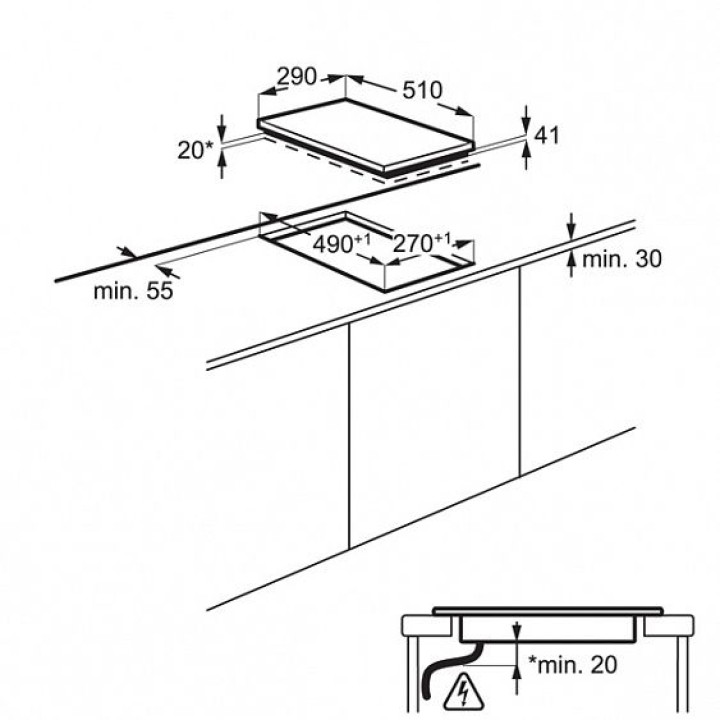 290
510
20*
41
$490^{+1}$
$270^{+1}$
min. 30
min. 55
*min. 20