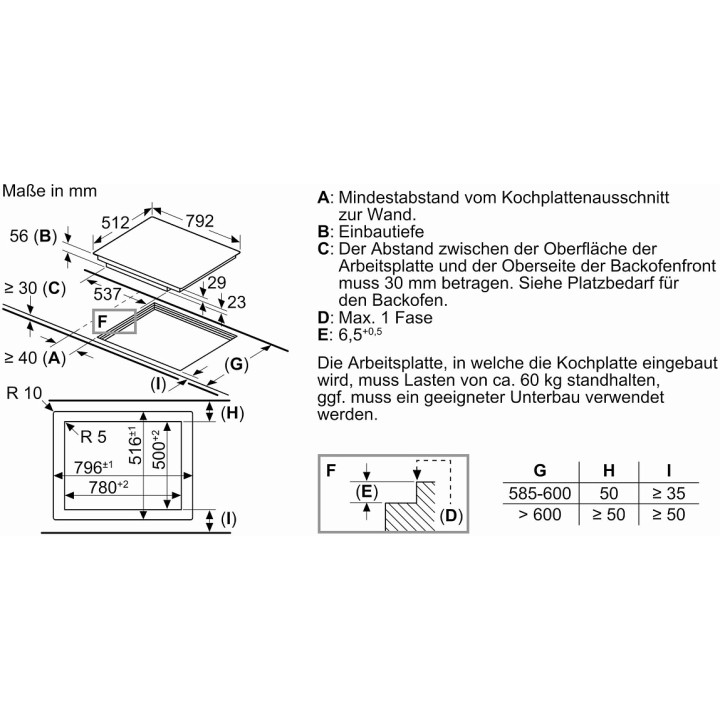 Maße in mm

512
792
56 (B)
29
23
≥ 30 (C)
537
F
≥ 40 (A)
(G)
(I)
R 10
(H)
R 5
$516^{\pm1}$
$500^{+2}$
$796^{\pm1}$
$780^{+2}$
(I)

A: Mindestabstand vom Kochplattenausschnitt zur Wand.
B: Einbautiefe
C: Der Abstand zwischen der Oberfläche der Arbeitsplatte und der Oberseite der Backofenfront muss 30 mm betragen. Siehe Platzbedarf für den Backofen.
D: Max. 1 Fase
E: $6,5^{+0,5}$

Die Arbeitsplatte, in welche die Kochplatte eingebaut wird, muss Lasten von ca. 60 kg standhalten, ggf. muss ein geeigneter Unterbau verwendet werden.

F
(E)
(D)

| G | H | I |
|---|---|---|
| 585-600 | 50 | ≥ 35 |
| > 600 | ≥ 50 | ≥ 50 |