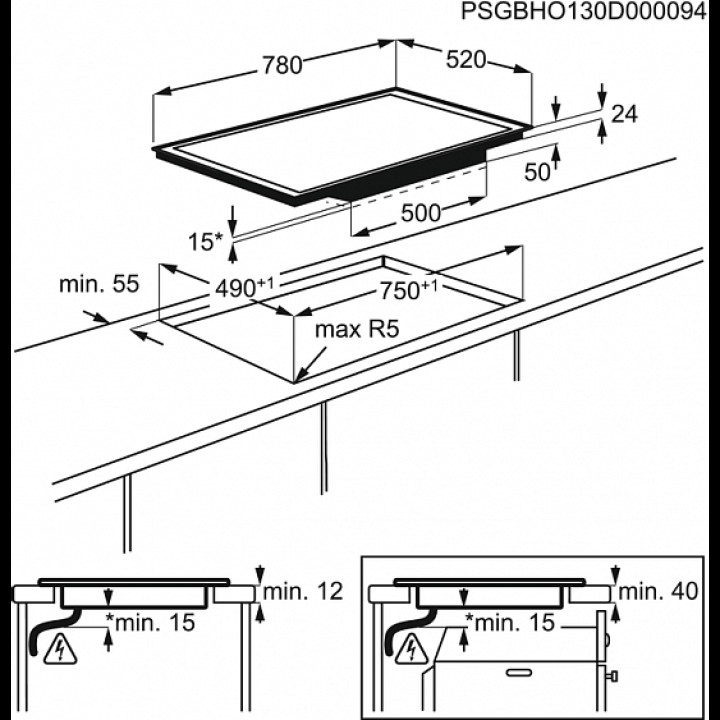 PSGBHO130D000094

780

520

24

50

500

15*

min. 55

$490^{+1}$

$750^{+1}$

max R5

min. 12

*min. 15

min. 40

*min. 15