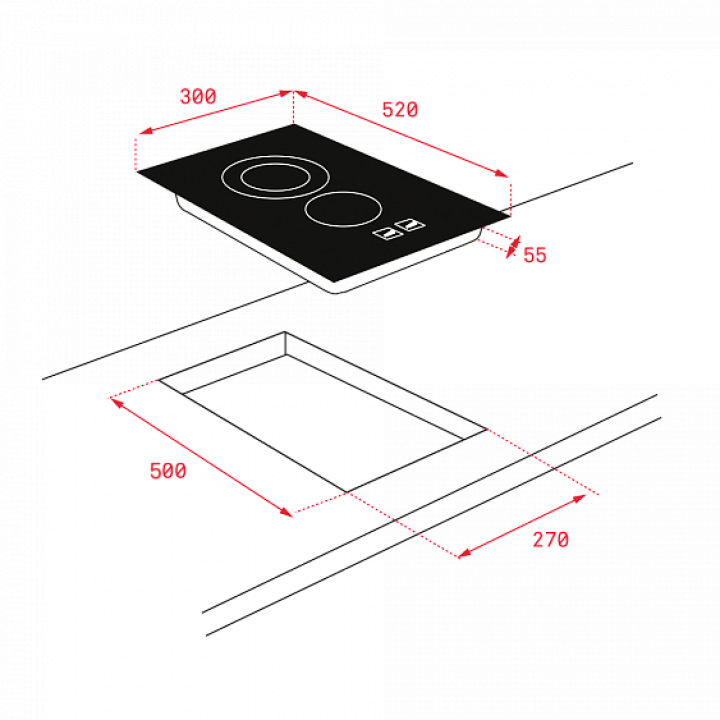 300
520
55
500
270