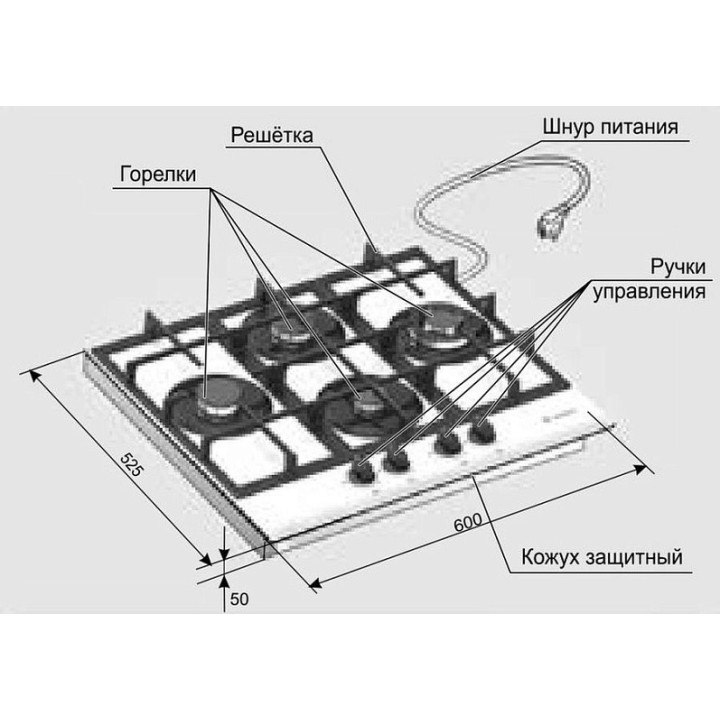 Решётка
Шнур питания
Горелки
Ручки управления
525
600
Кожух защитный
50