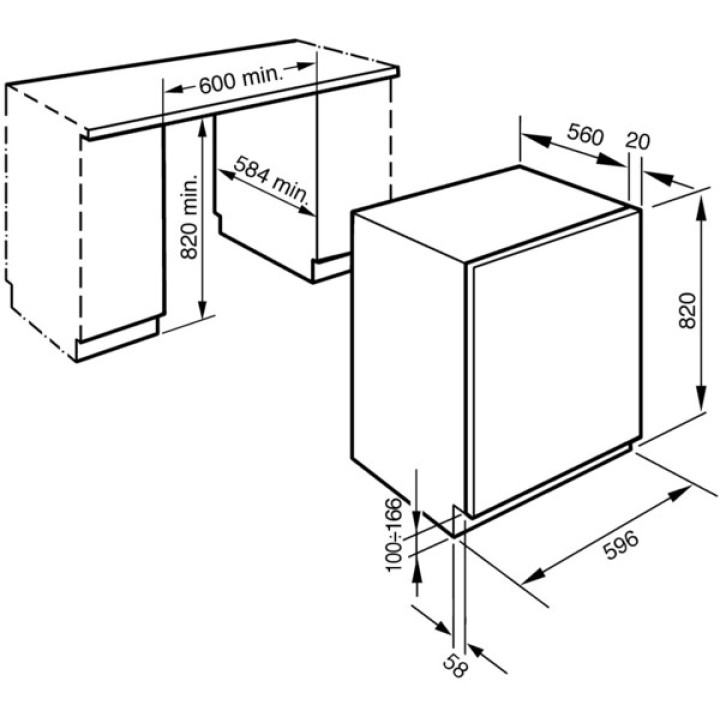 600 min.
820 min.
584 min.
560
20
820
100÷166
596
58